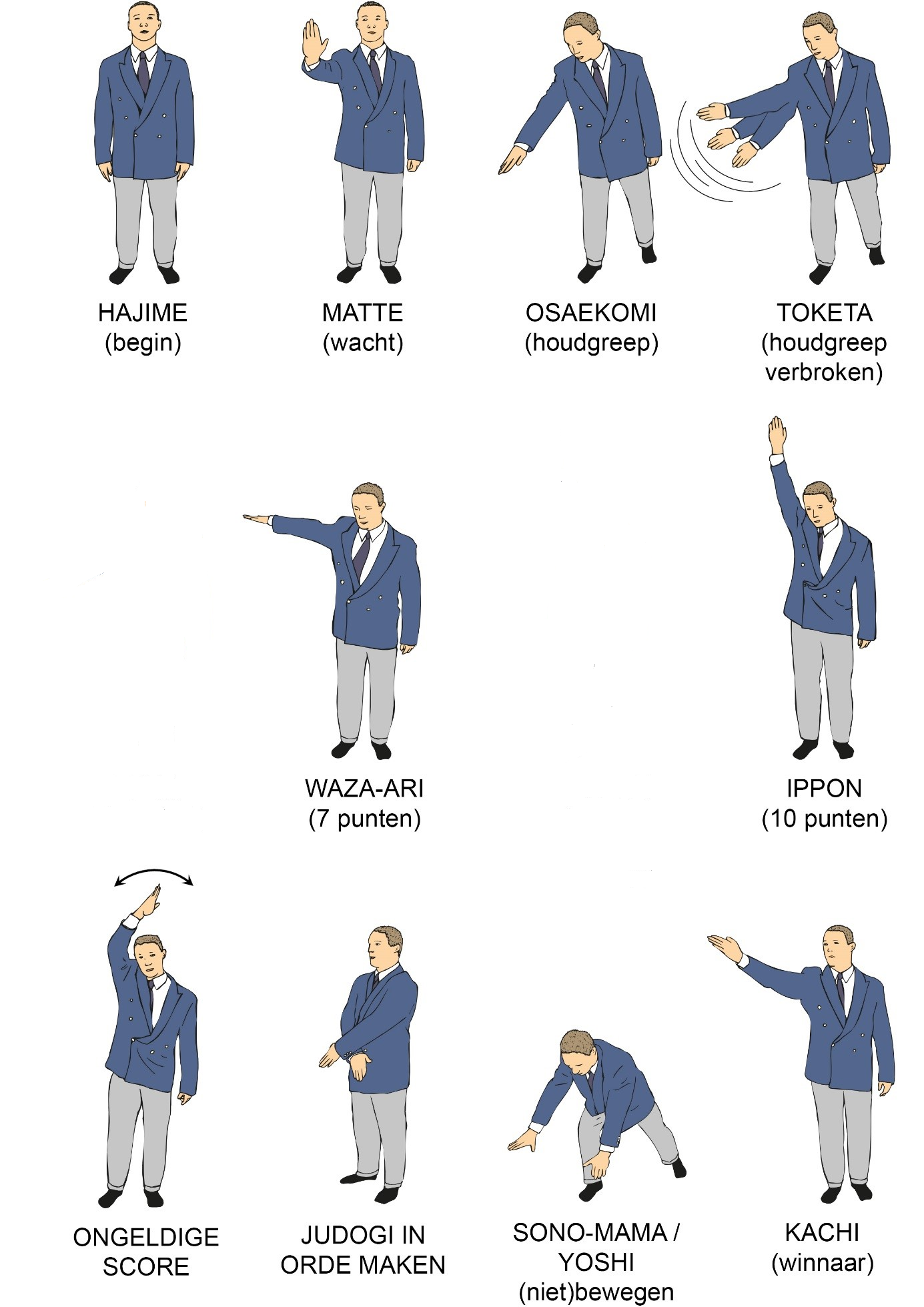 HAJIME
(begin)

MATTE
(wacht)

OSAEKOMI
(houdgreep)

TOKETA
(houdgreep verbroken)

WAZA-ARI
(7 punten)

IPPON
(10 punten)

ONGELDIGE SCORE

JUDOGI IN ORDE MAKEN

SONO-MAMA / YOSHI
(niet)bewegen

KACHI
(winnaar)